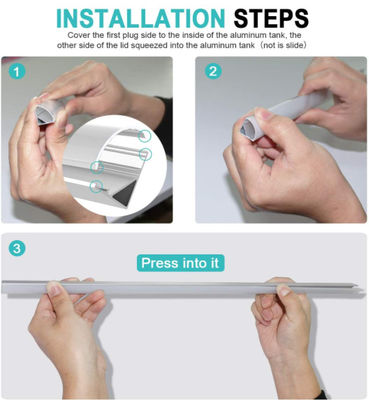 INSTALLATION STEPS

Cover the first plug side to the inside of the aluminum tank, the other side of the lid squeezed into the aluminum tank（not is slide）

1

2

3

Press into it